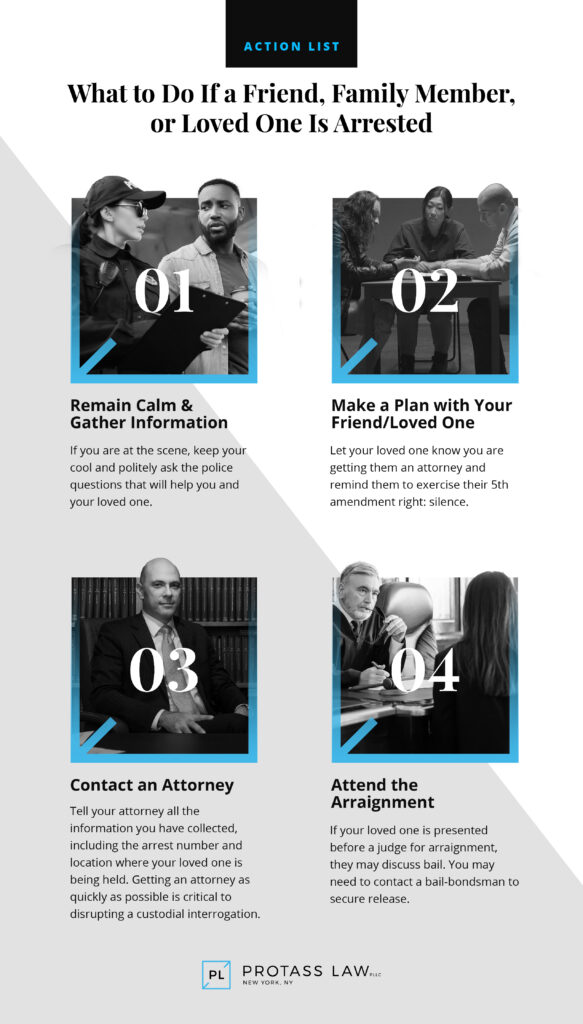 ACTION LIST

What to Do If a Friend, Family Member, or Loved One Is Arrested

01

Remain Calm & Gather Information

If you are at the scene, keep your cool and politely ask the police questions that will help you and your loved one.

02

Make a Plan with Your Friend/Loved One

Let your loved one know you are getting them an attorney and remind them to exercise their 5th amendment right: silence.

03

Contact an Attorney

Tell your attorney all the information you have collected, including the arrest number and location where your loved one is being held. Getting an attorney as quickly as possible is critical to disrupting a custodial interrogation.

04

Attend the Arraignment

If your loved one is presented before a judge for arraignment, they may discuss bail. You may need to contact a bail-bondsman to secure release.

PL PROTASS LAW PLLC NEW YORK, NY